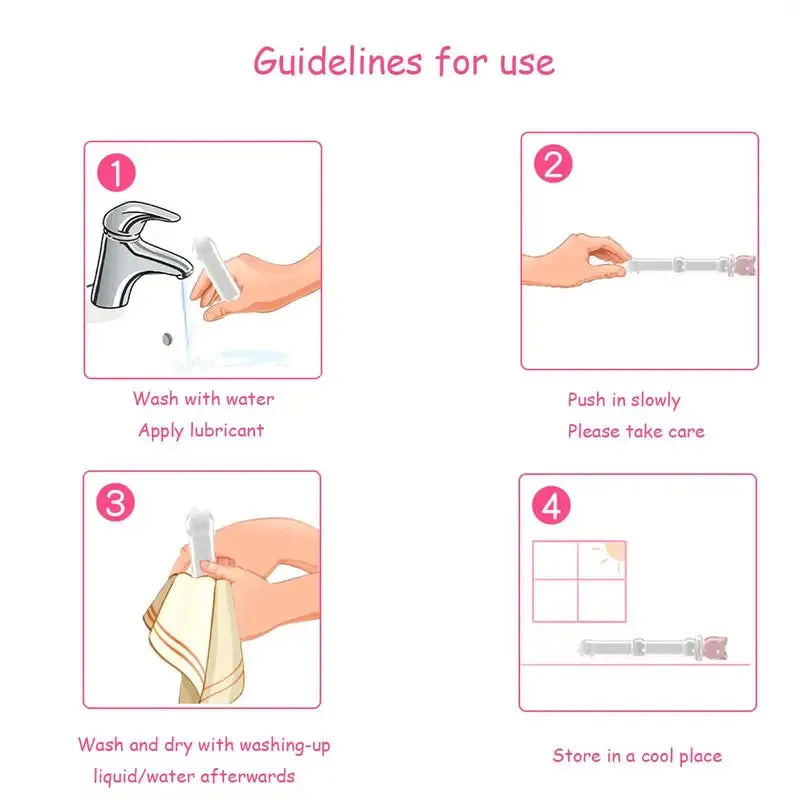 Guidelines for use

1

Wash with water
Apply lubricant

2

Push in slowly
Please take care

3

Wash and dry with washing-up liquid/water afterwards

4

Store in a cool place